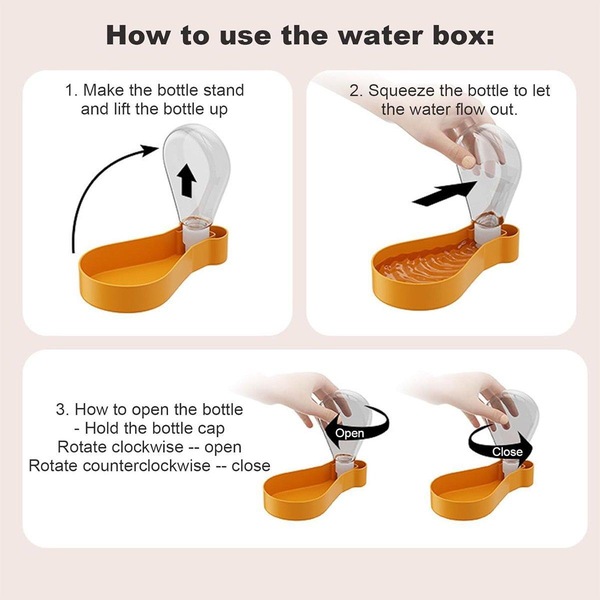 How to use the water box:

1. Make the bottle stand and lift the bottle up

2. Squeeze the bottle to let the water flow out.

3. How to open the bottle
- Hold the bottle cap
Rotate clockwise -- open
Rotate counterclockwise -- close

Open

Close