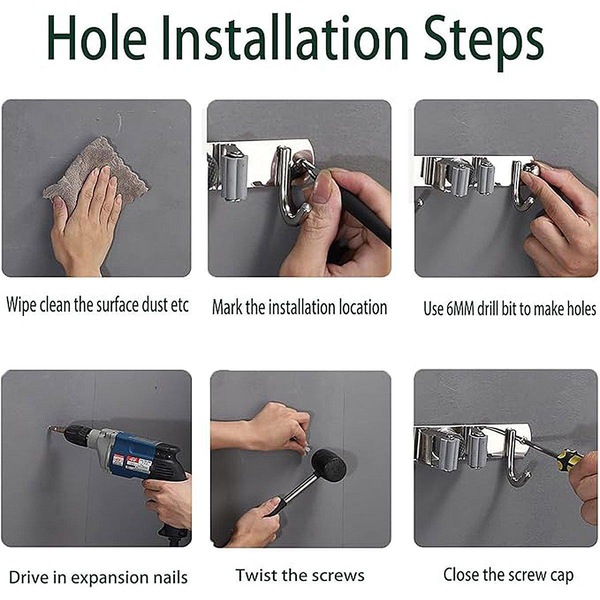 Hole Installation Steps

Wipe clean the surface dust etc

Mark the installation location

Use 6MM drill bit to make holes

Drive in expansion nails

Twist the screws

Close the screw cap