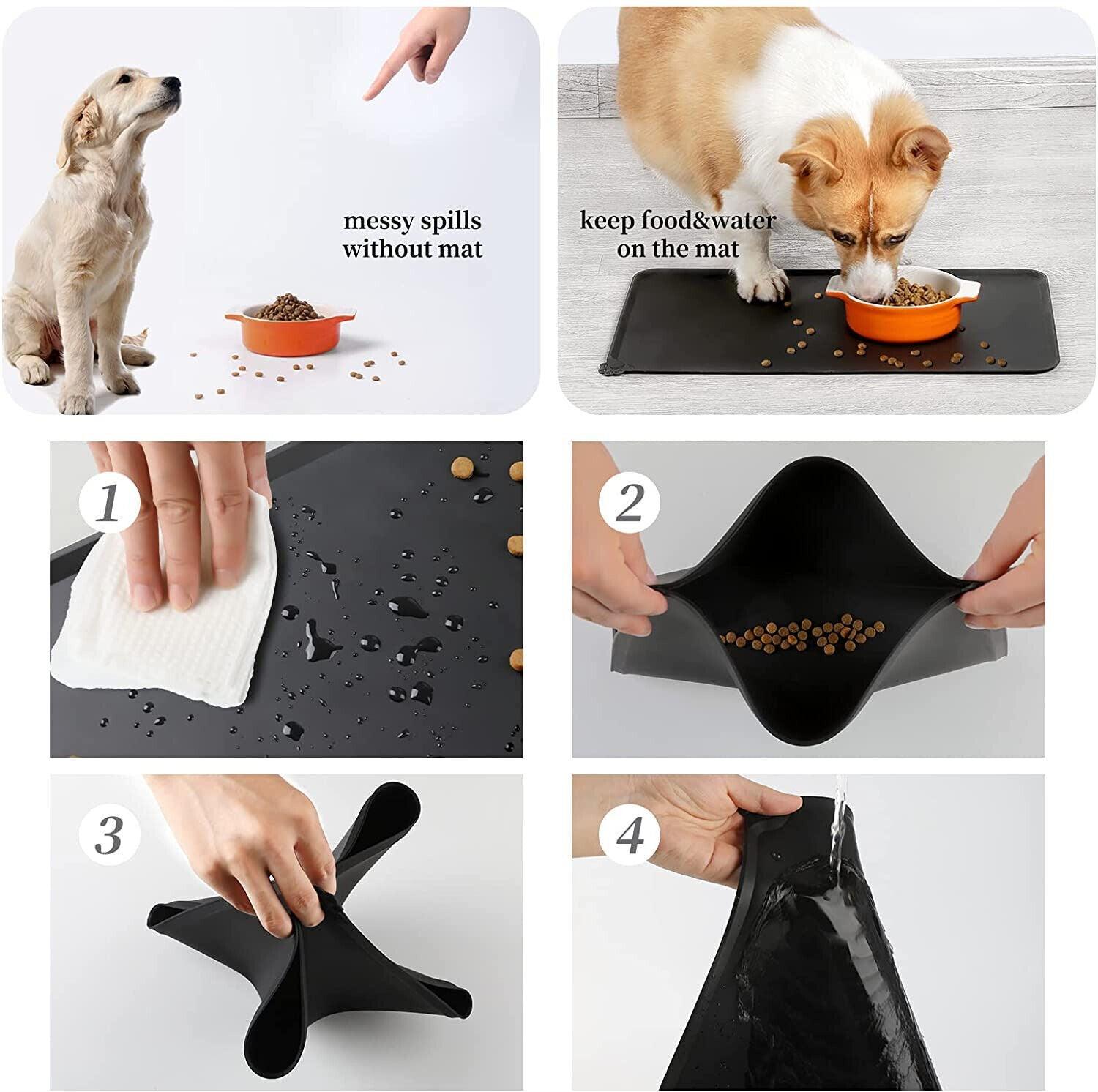 messy spills without mat

keep food&water on the mat

1

2

3

4