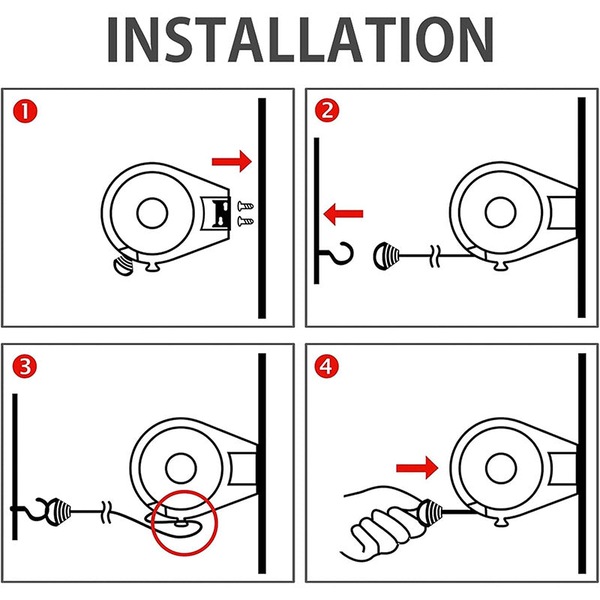 INSTALLATION

1

2

3

4