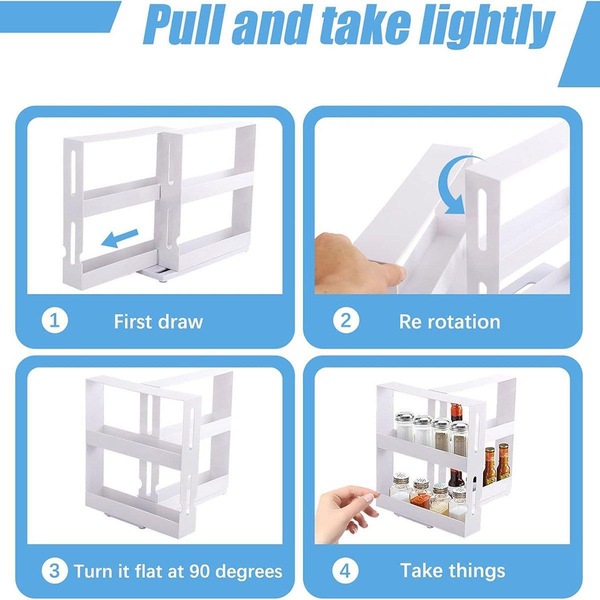 Pull and take lightly

1 First draw

2 Re rotation

3 Turn it flat at 90 degrees

4 Take things