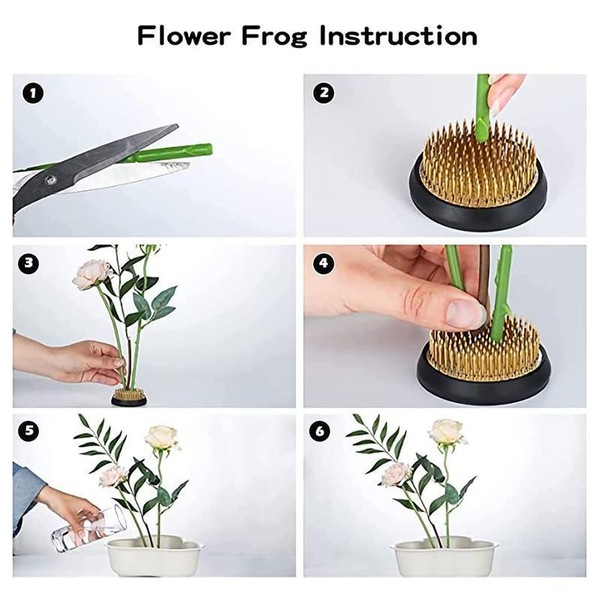 Flower Frog Instruction

1

2

3

4

5

6