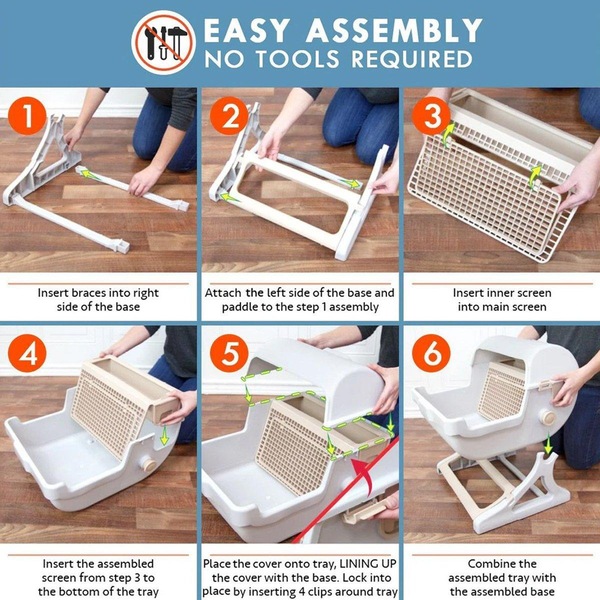 EASY ASSEMBLY
NO TOOLS REQUIRED

1

Insert braces into right side of the base

2

Attach the left side of the base and paddle to the step 1 assembly

3

Insert inner screen into main screen

4

Insert the assembled screen from step 3 to the bottom of the tray

5

Place the cover onto tray, LINING UP the cover with the base. Lock into place by inserting 4 clips around tray

6

Combine the assembled tray with the assembled base