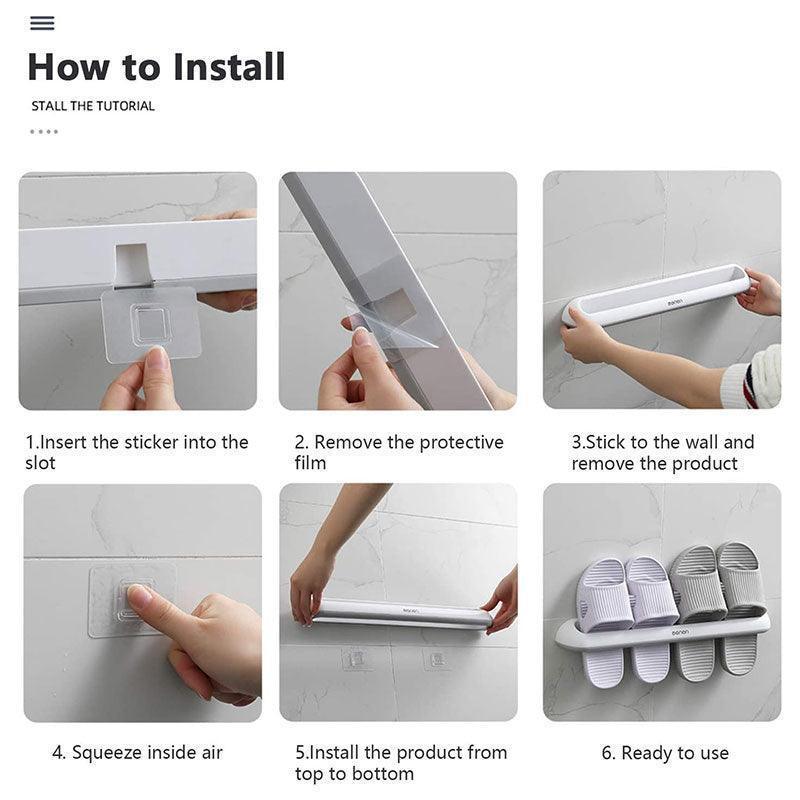 How to Install

STALL THE TUTORIAL

1.Insert the sticker into the slot

2. Remove the protective film

3.Stick to the wall and remove the product

4. Squeeze inside air

5.Install the product from top to bottom

6. Ready to use