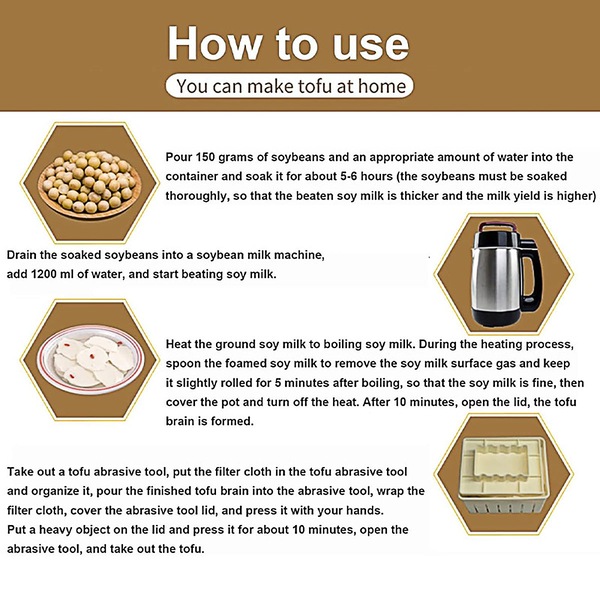 How to use

You can make tofu at home

Pour 150 grams of soybeans and an appropriate amount of water into the container and soak it for about 5-6 hours (the soybeans must be soaked thoroughly, so that the beaten soy milk is thicker and the milk yield is higher)

Drain the soaked soybeans into a soybean milk machine, add 1200 ml of water, and start beating soy milk.

Heat the ground soy milk to boiling soy milk. During the heating process, spoon the foamed soy milk to remove the soy milk surface gas and keep it slightly rolled for 5 minutes after boiling, so that the soy milk is fine, then cover the pot and turn off the heat. After 10 minutes, open the lid, the tofu brain is formed.

Take out a tofu abrasive tool, put the filter cloth in the tofu abrasive tool and organize it, pour the finished tofu brain into the abrasive tool, wrap the filter cloth, cover the abrasive tool lid, and press it with your hands.
Put a heavy object on the lid and press it for about 10 minutes, open the abrasive tool, and take out the tofu.