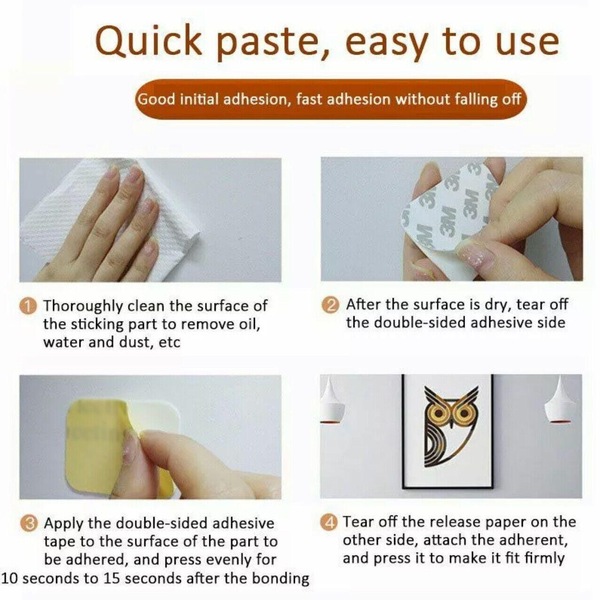 Quick paste, easy to use

Good initial adhesion, fast adhesion without falling off

3M 3M 3M 3M

1 Thoroughly clean the surface of the sticking part to remove oil, water and dust, etc

2 After the surface is dry, tear off the double-sided adhesive side

3 Apply the double-sided adhesive tape to the surface of the part to be adhered, and press evenly for 10 seconds to 15 seconds after the bonding

4 Tear off the release paper on the other side, attach the adherent, and press it to make it fit firmly