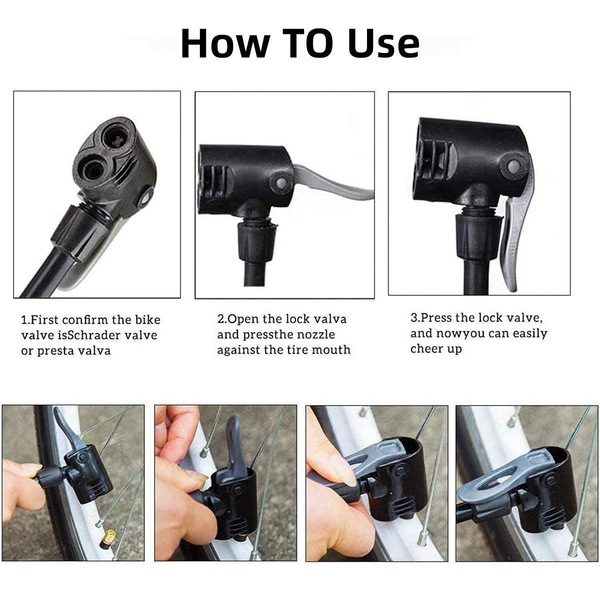 How TO Use

1.First confirm the bike valve isSchrader valve or presta valva

2.Open the lock valva and pressthe nozzle against the tire mouth

3.Press the lock valve, and nowyou can easily cheer up