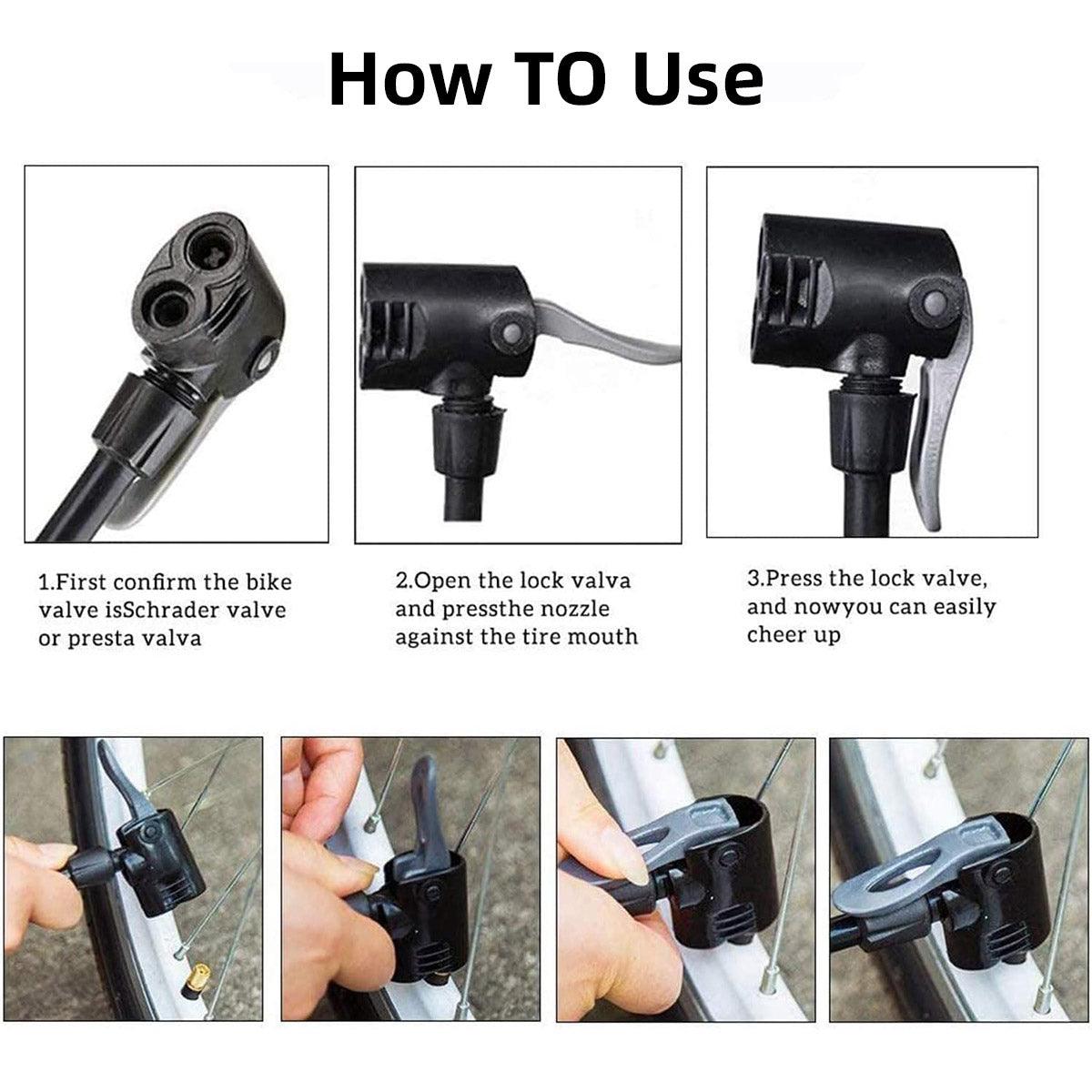 How TO Use

1.First confirm the bike valve isSchrader valve or presta valva

2.Open the lock valva and pressthe nozzle against the tire mouth

3.Press the lock valve, and nowyou can easily cheer up