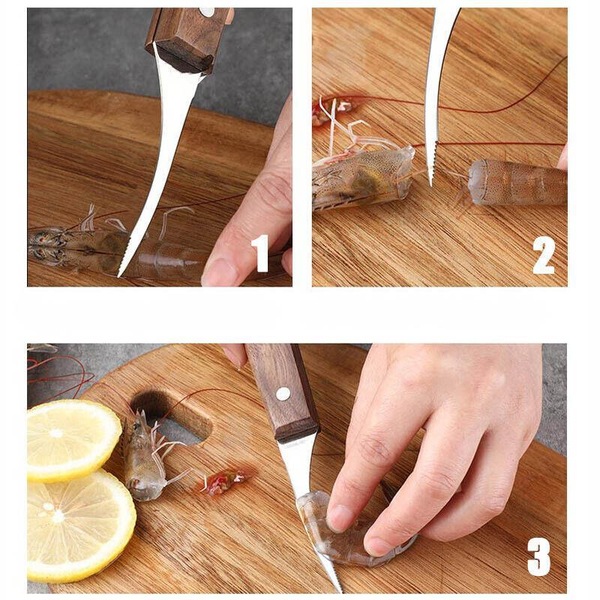 1

2

3