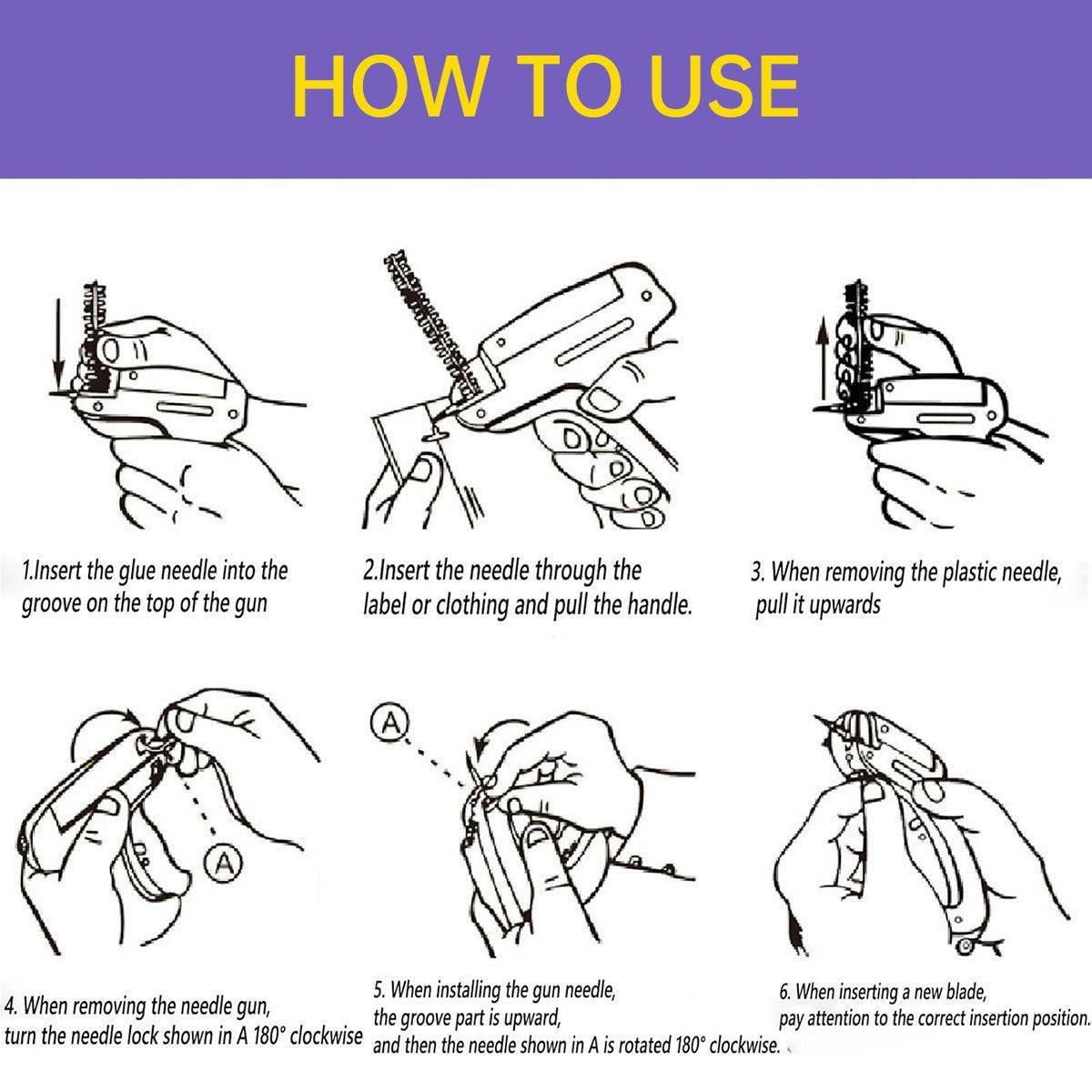 HOW TO USE

1.Insert the glue needle into the groove on the top of the gun

2.Insert the needle through the label or clothing and pull the handle.

3. When removing the plastic needle, pull it upwards

A

A

4. When removing the needle gun, turn the needle lock shown in A 180° clockwise

5. When installing the gun needle, the groove part is upward, and then the needle shown in A is rotated 180° clockwise.

6. When inserting a new blade, pay attention to the correct insertion position.