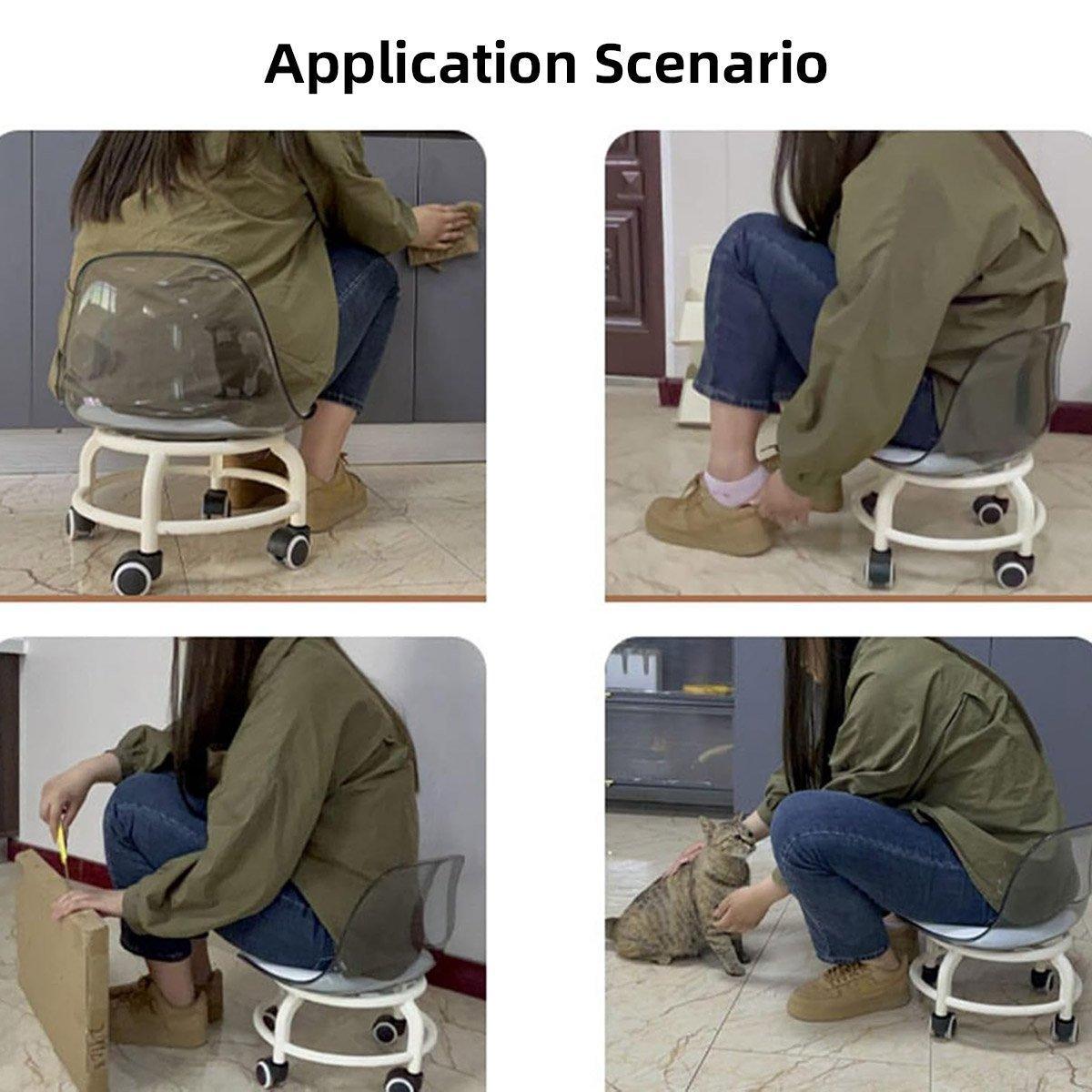 Application Scenario