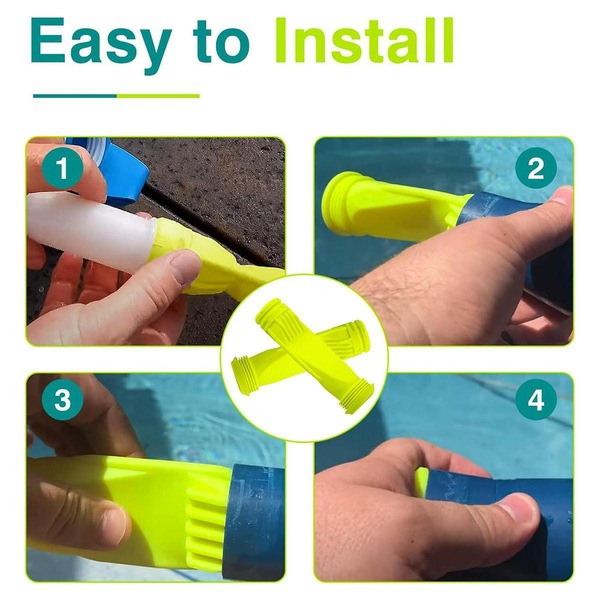 Easy to Install

1

2

3

4