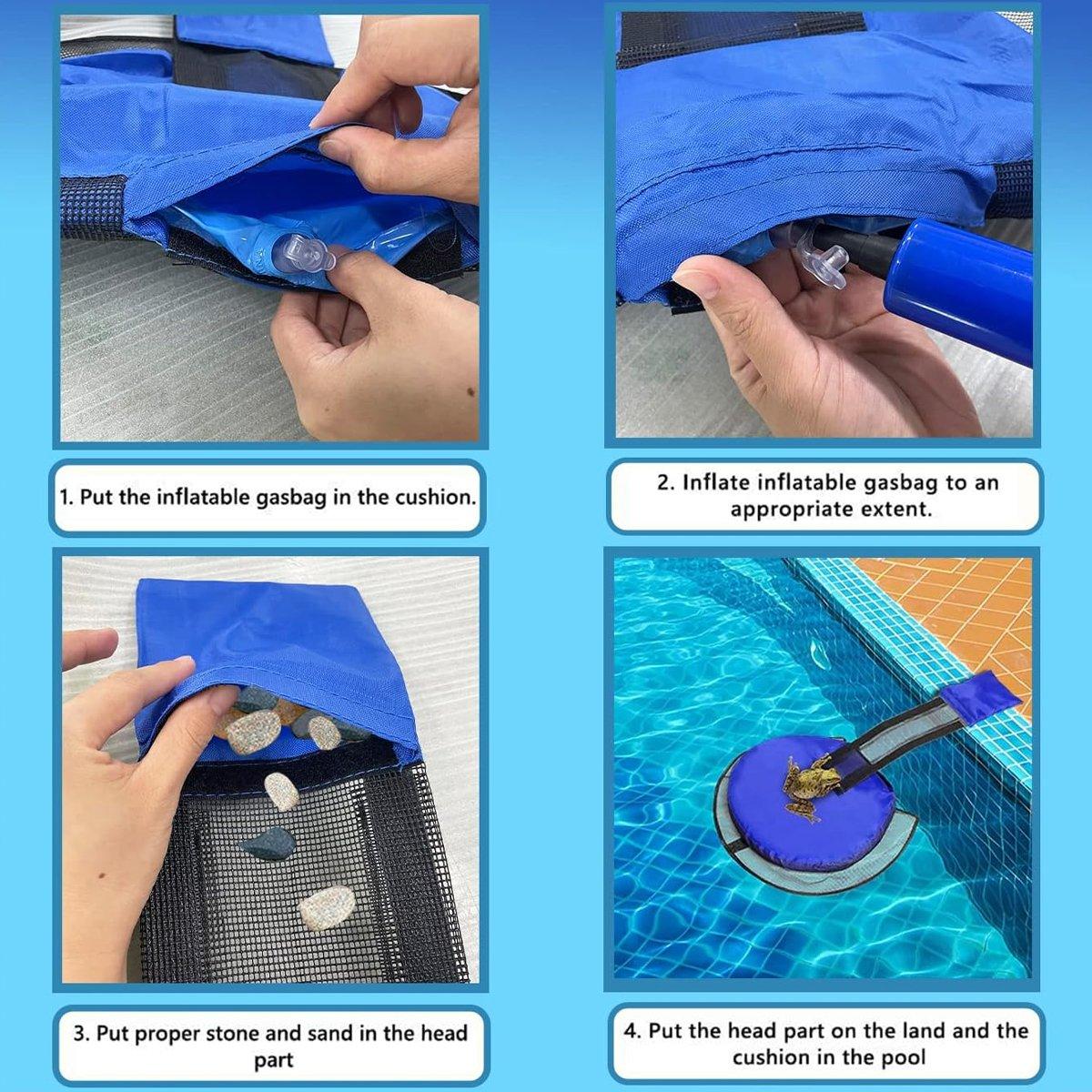 1. Put the inflatable gasbag in the cushion.

2. Inflate inflatable gasbag to an appropriate extent.

3. Put proper stone and sand in the head part

4. Put the head part on the land and the cushion in the pool