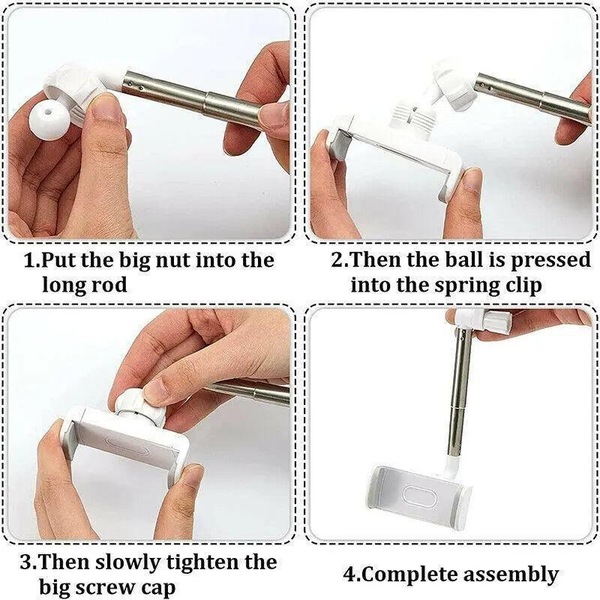 1.Put the big nut into the long rod

2.Then the ball is pressed into the spring clip

3.Then slowly tighten the big screw cap

4.Complete assembly