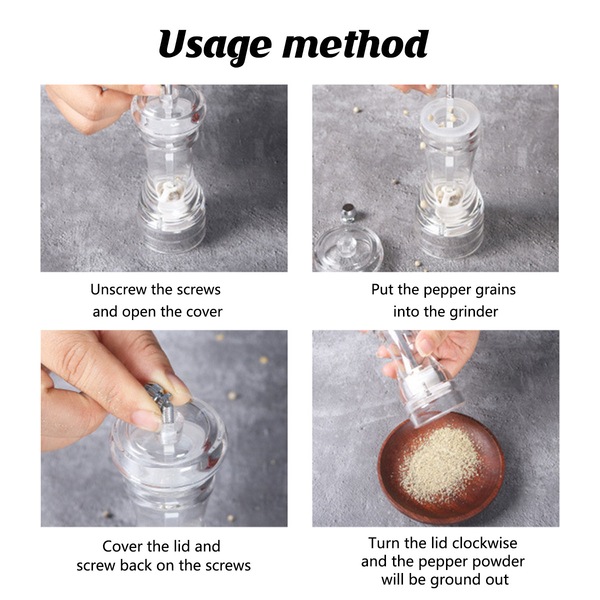 Usage method

Unscrew the screws and open the cover

Put the pepper grains into the grinder

Cover the lid and screw back on the screws

Turn the lid clockwise and the pepper powder will be ground out