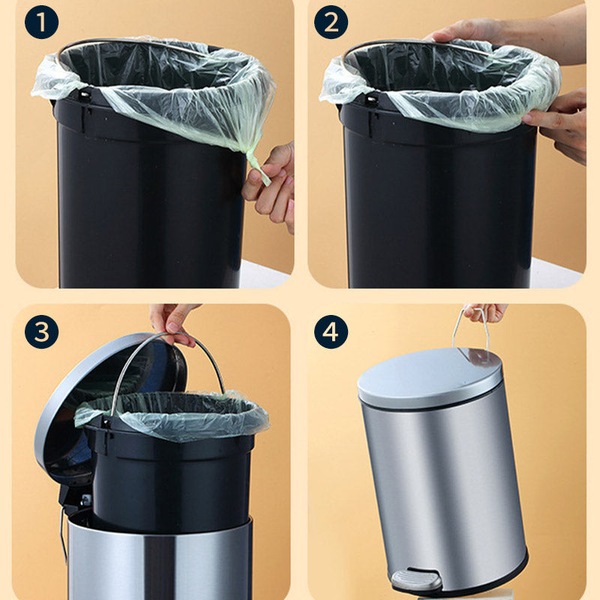 1
2
3
4