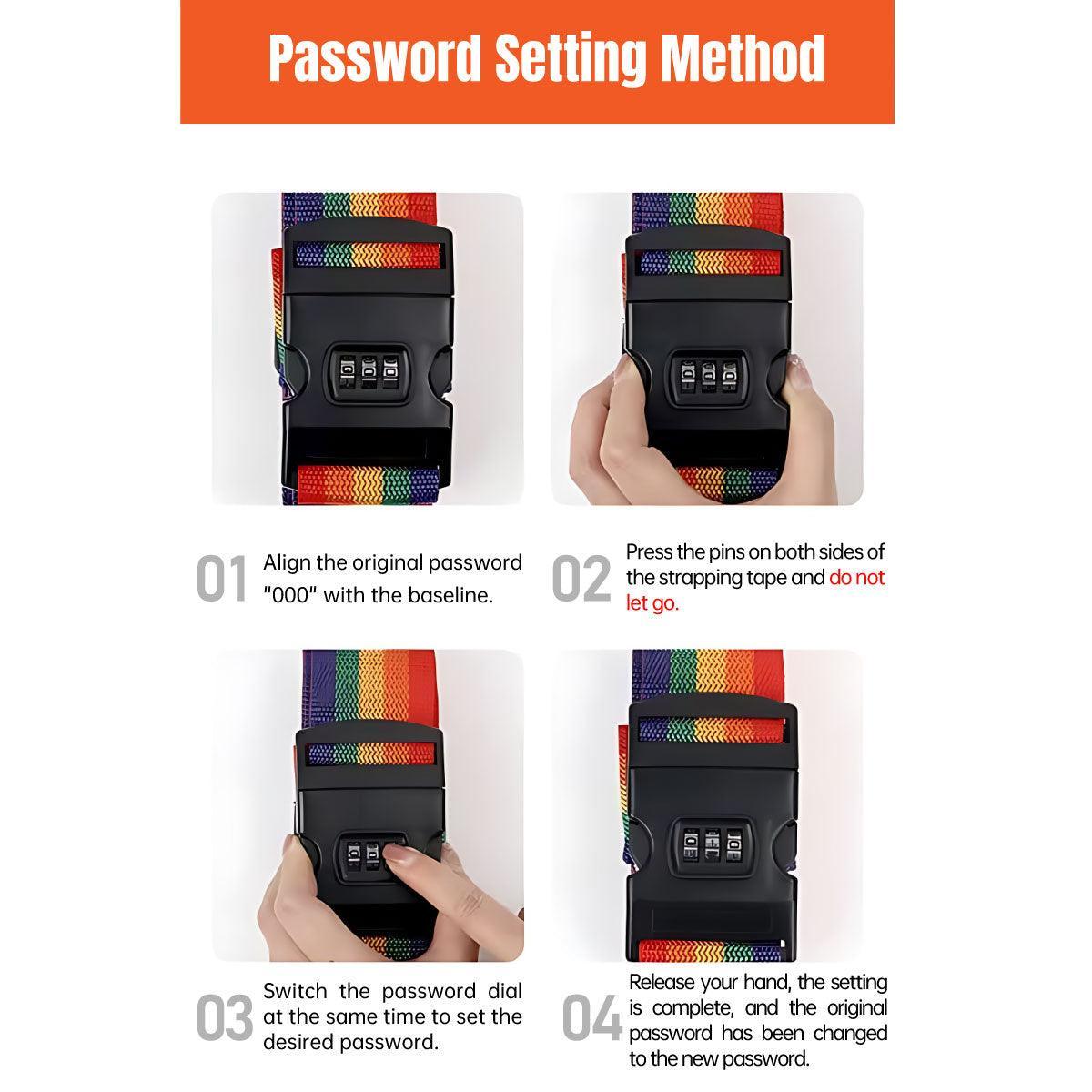 Password Setting Method

01 Align the original password "000" with the baseline.

02 Press the pins on both sides of the strapping tape and do not let go.

03 Switch the password dial at the same time to set the desired password.

04 Release your hand, the setting is complete, and the original password has been changed to the new password.