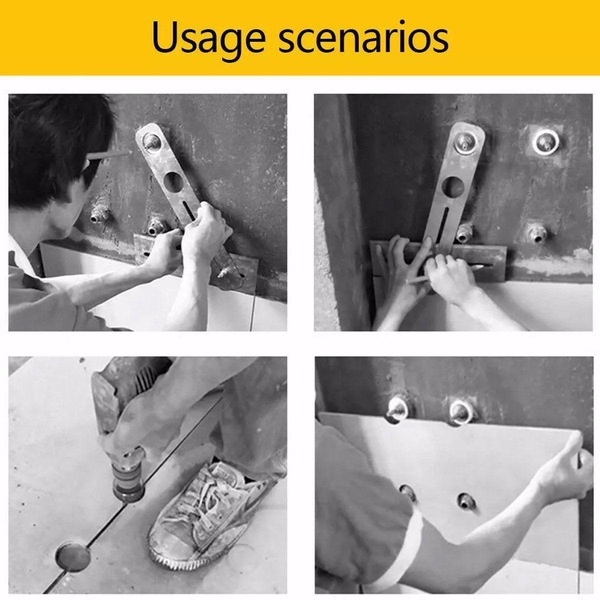 Usage scenarios