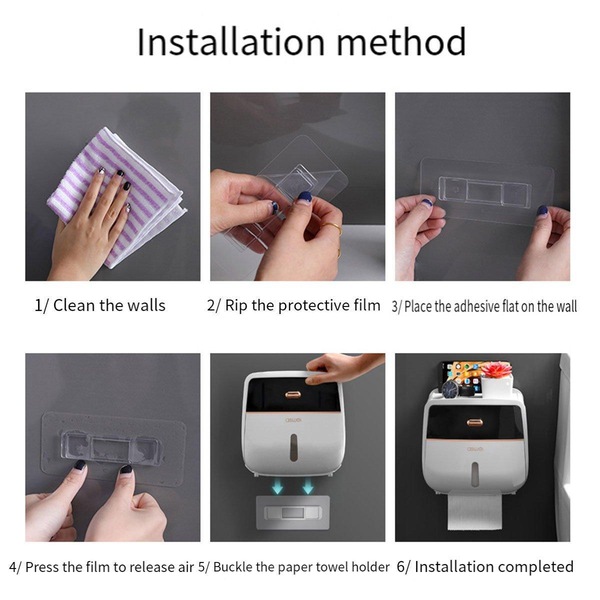 Installation method

1/ Clean the walls

2/ Rip the protective film

3/ Place the adhesive flat on the wall

4/ Press the film to release air

5/ Buckle the paper towel holder

6/ Installation completed