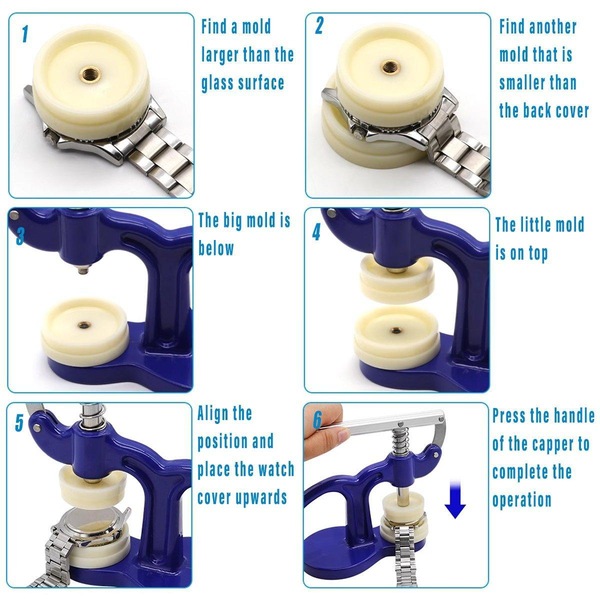 1

Find a mold larger than the glass surface

2

Find another mold that is smaller than the back cover

3

The big mold is below

4

The little mold is on top

5

Align the position and place the watch cover upwards

6

Press the handle of the capper to complete the operation