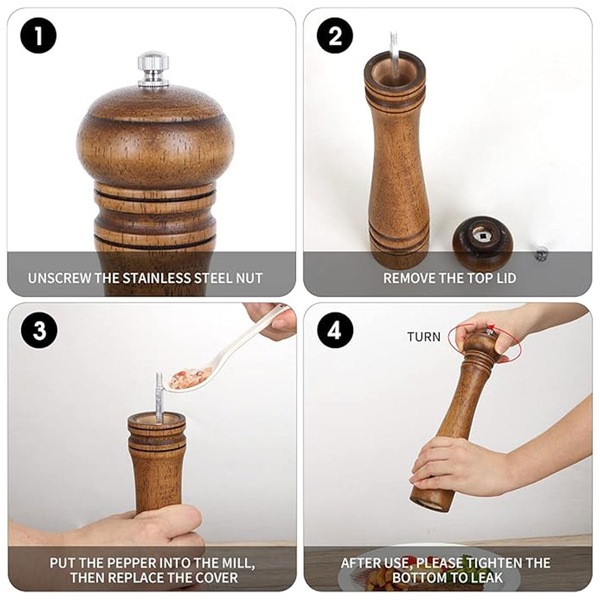 1

UNSCREW THE STAINLESS STEEL NUT

2

REMOVE THE TOP LID

3

PUT THE PEPPER INTO THE MILL, THEN REPLACE THE COVER

4

TURN

AFTER USE, PLEASE TIGHTEN THE BOTTOM TO LEAK