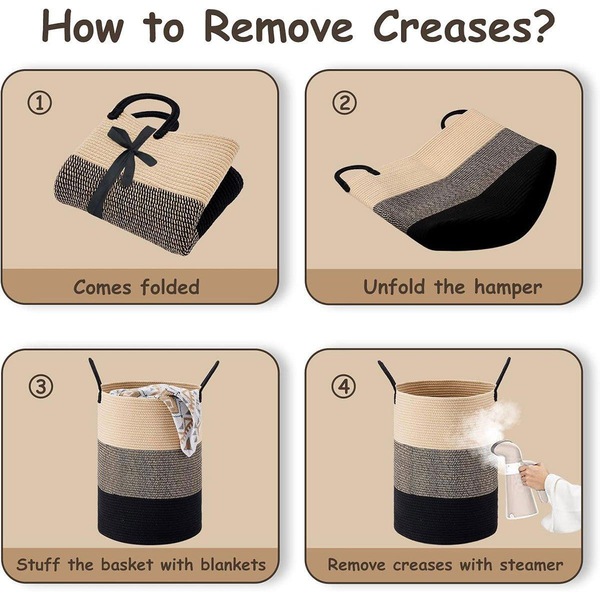 How to Remove Creases?

①
Comes folded

②
Unfold the hamper

③
Stuff the basket with blankets

④
Remove creases with steamer