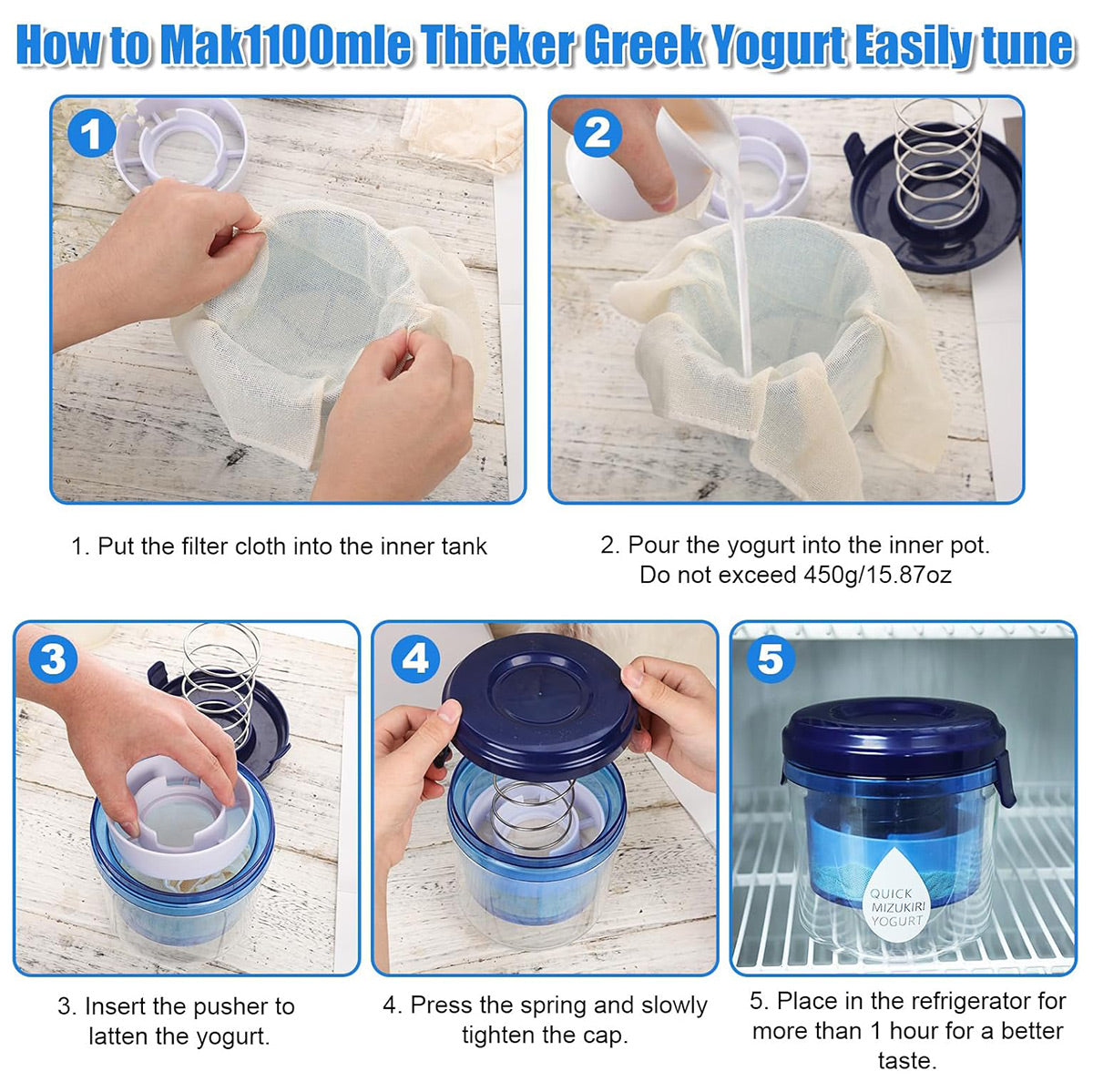 How to Mak1100mle Thicker Greek Yogurt Easily tune

1

2

1. Put the filter cloth into the inner tank

2. Pour the yogurt into the inner pot. Do not exceed 450g/15.87oz

3

4

5

QUICK MIZUKIRI YOGURT

3. Insert the pusher to latten the yogurt.

4. Press the spring and slowly tighten the cap.

5. Place in the refrigerator for more than 1 hour for a better taste.