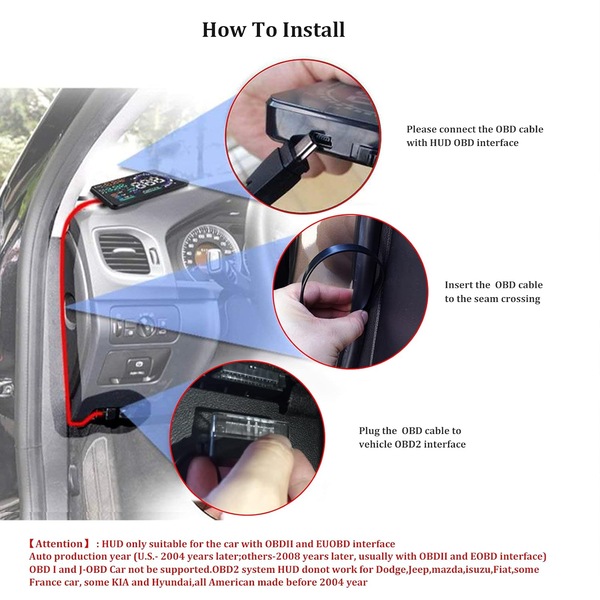 How To Install

Please connect the OBD cable with HUD OBD interface

Insert the OBD cable to the seam crossing

Plug the OBD cable to vehicle OBD2 interface

【Attention】: HUD only suitable for the car with OBDII and EUOBD interface
Auto production year (U.S.- 2004 years later;others-2008 years later, usually with OBDII and EOBD interface)
OBD I and J-OBD Car not be supported.OBD2 system HUD donot work for Dodge,Jeep,mazda,isuzu,Fiat,some France car, some KIA and Hyundai,all American made before 2004 year