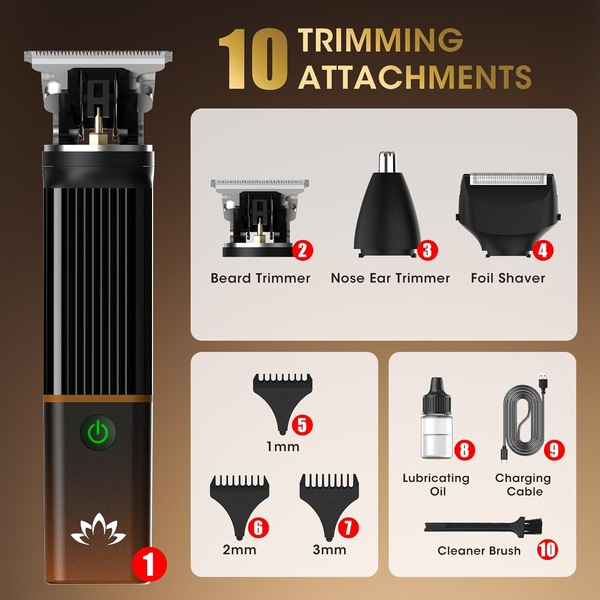 10 TRIMMING ATTACHMENTS

2
Beard Trimmer

3
Nose Ear Trimmer

4
Foil Shaver

5
1mm

6
2mm

7
3mm

8
Lubricating Oil

9
Charging Cable

Cleaner Brush
10

1