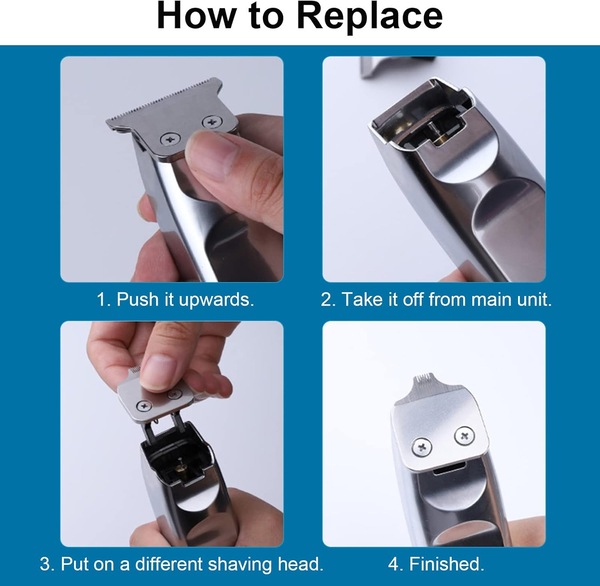 How to Replace

1. Push it upwards.

2. Take it off from main unit.

3. Put on a different shaving head.

4. Finished.