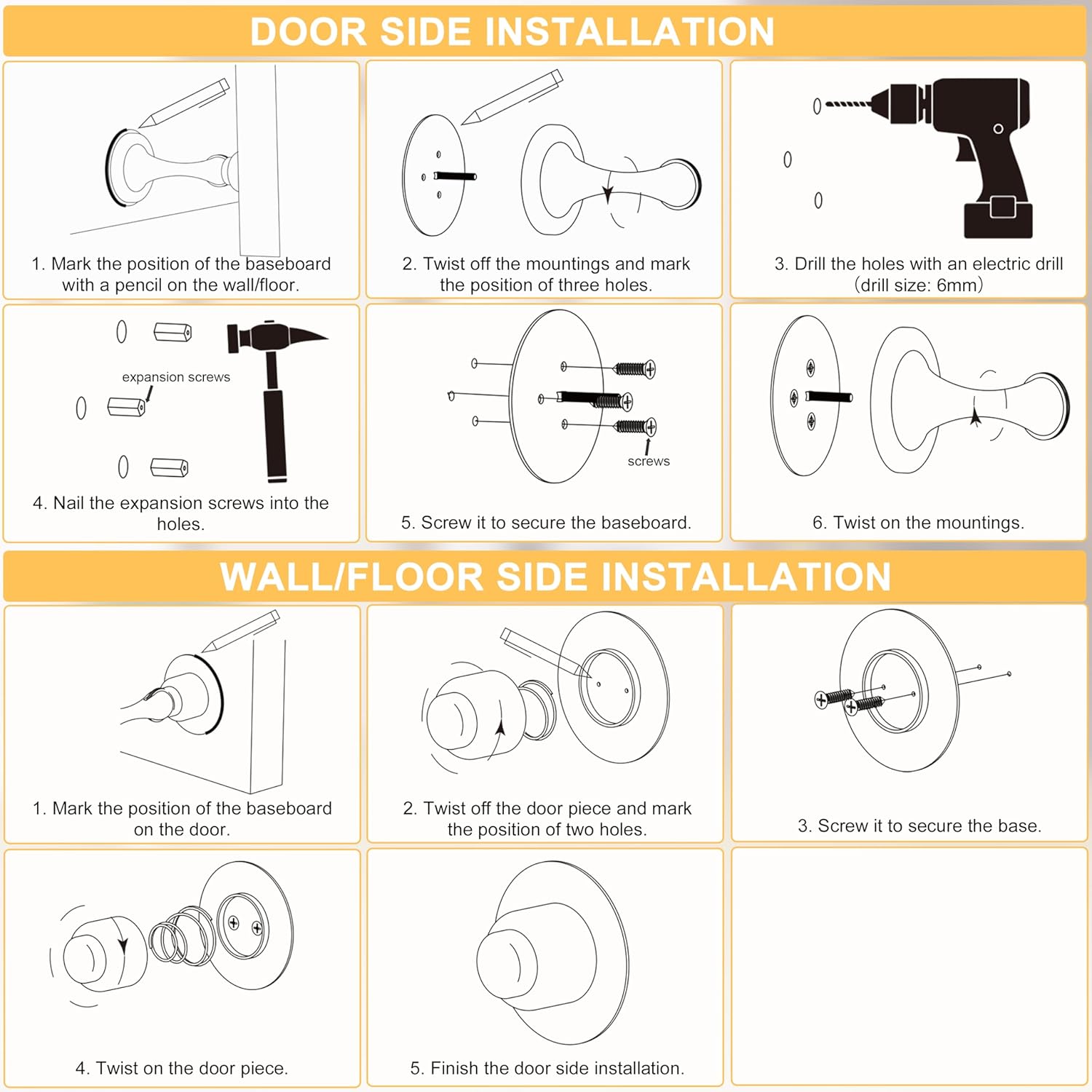 DOOR SIDE INSTALLATION

1. Mark the position of the baseboard with a pencil on the wall/floor.

2. Twist off the mountings and mark the position of three holes.

3. Drill the holes with an electric drill (drill size: 6mm)

expansion screws

4. Nail the expansion screws into the holes.

screws

5. Screw it to secure the baseboard.

6. Twist on the mountings.

WALL/FLOOR SIDE INSTALLATION

1. Mark the position of the baseboard on the door.

2. Twist off the door piece and mark the position of two holes.

3. Screw it to secure the base.

4. Twist on the door piece.

5. Finish the door side installation.