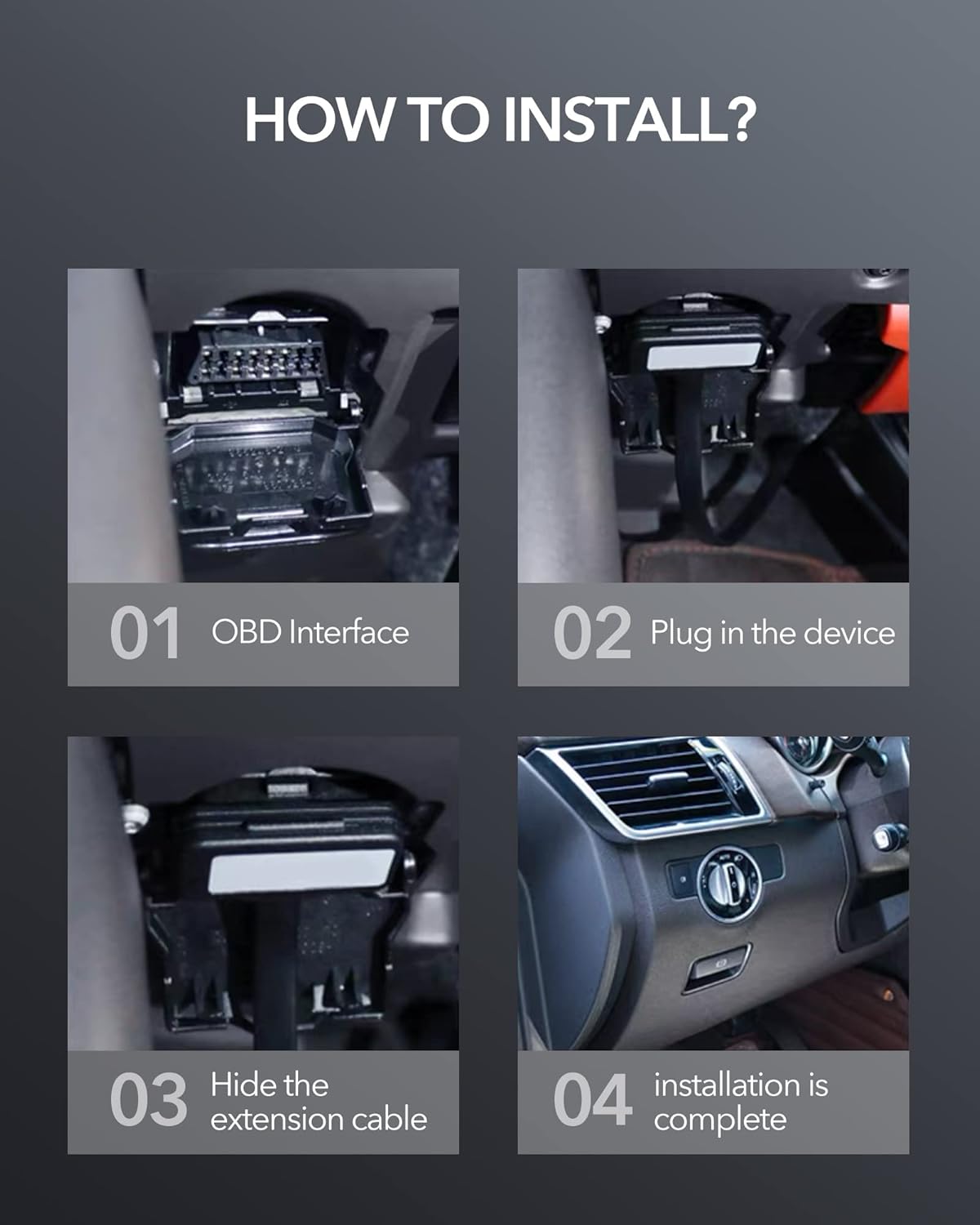 HOW TO INSTALL?

01 OBD Interface

02 Plug in the device

03 Hide the extension cable

04 installation is complete