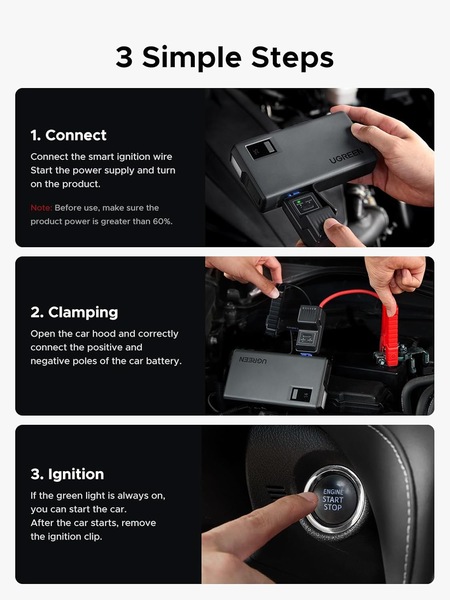 3 Simple Steps

1. Connect

Connect the smart ignition wire Start the power supply and turn on the product.

Note: Before use, make sure the product power is greater than 60%.

UGREEN

2. Clamping

Open the car hood and correctly connect the positive and negative poles of the car battery.

UGREEN

3. Ignition

If the green light is always on, you can start the car.
After the car starts, remove the ignition clip.

ENGINE
START
STOP