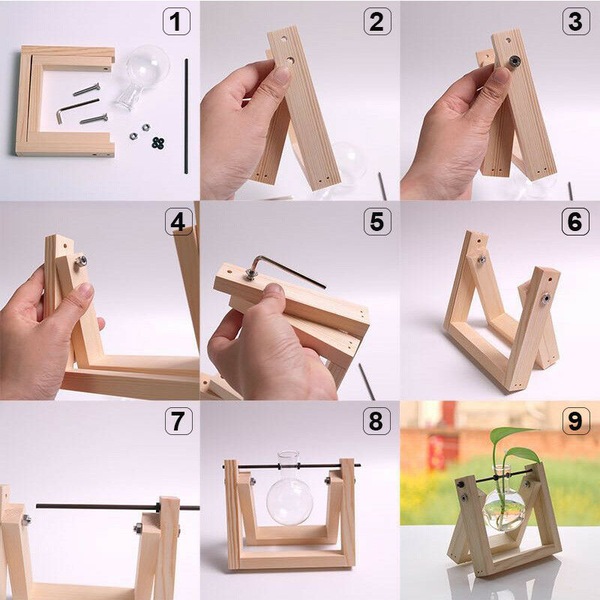 1
2
3
4
5
6
7
8
9