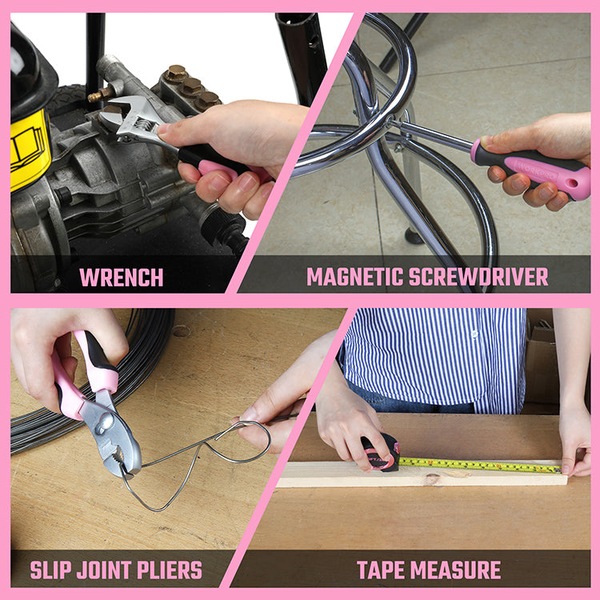 WRENCH

MAGNETIC SCREWDRIVER

SLIP JOINT PLIERS

TAPE MEASURE