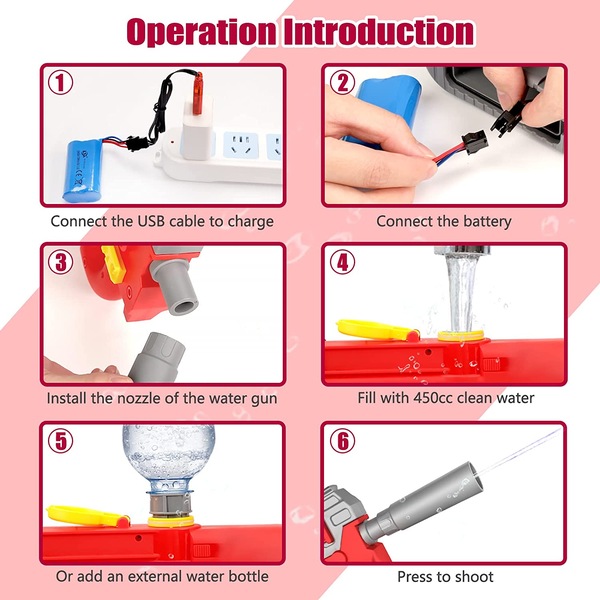 Operation Introduction

1

Connect the USB cable to charge

2

Connect the battery

3

Install the nozzle of the water gun

4

Fill with 450cc clean water

5

Or add an external water bottle

6

Press to shoot