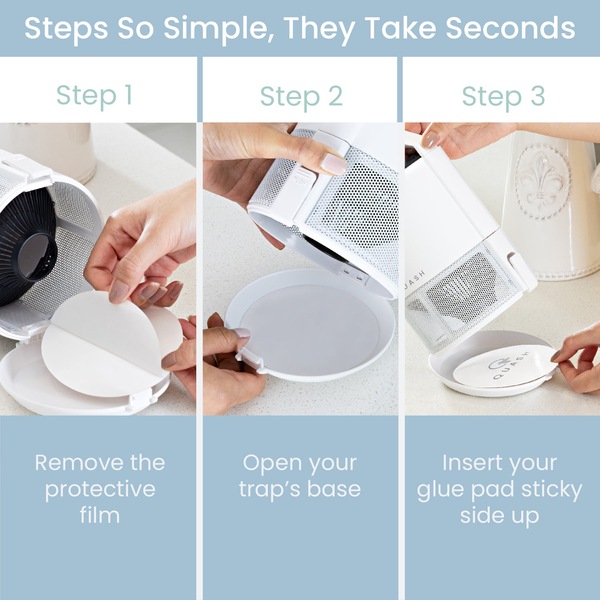 Steps So Simple, They Take Seconds

Step 1

Remove the protective film

Step 2

Open your trap's base

Step 3

UASH

QUASH

Insert your glue pad sticky side up