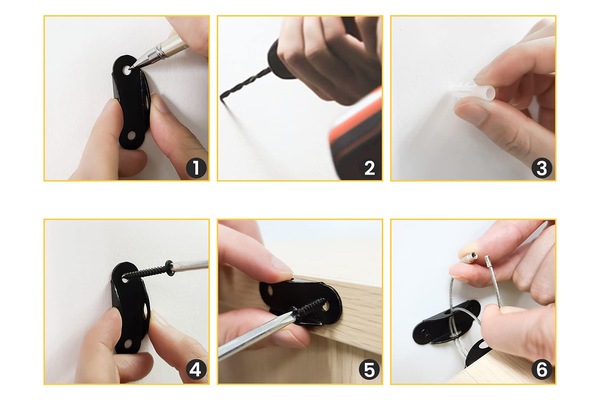 1

2

3

4

5

6