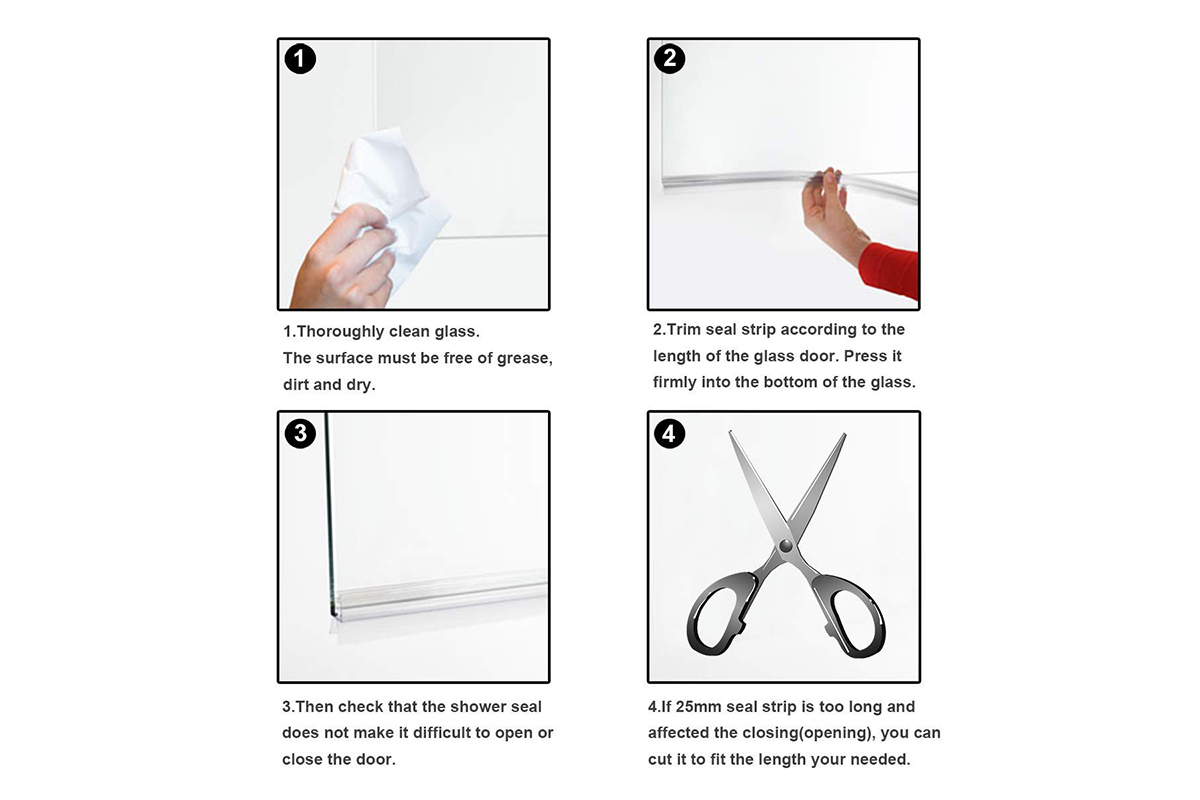 1

1.Thoroughly clean glass.
The surface must be free of grease, dirt and dry.

2

2.Trim seal strip according to the length of the glass door. Press it firmly into the bottom of the glass.

3

3.Then check that the shower seal does not make it difficult to open or close the door.

4

4.If 25mm seal strip is too long and affected the closing(opening), you can cut it to fit the length your needed.