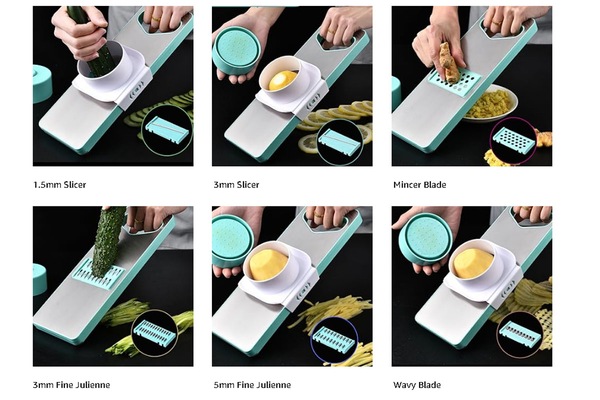 1.5mm Slicer

3mm Slicer

Mincer Blade

3mm Fine Julienne

5mm Fine Julienne

Wavy Blade