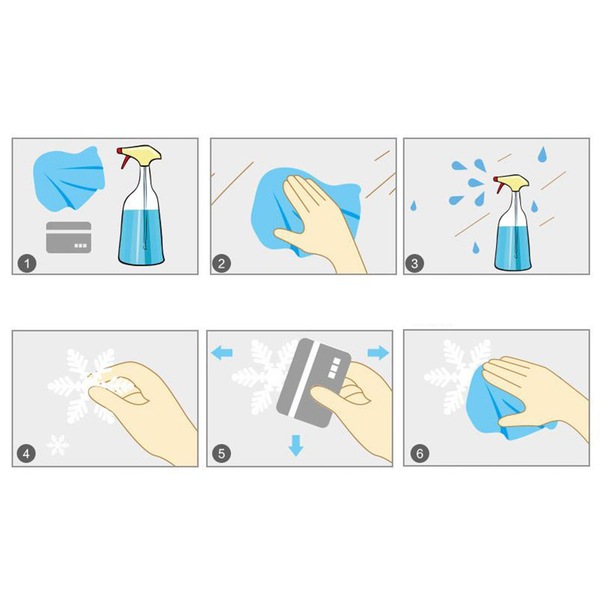 1

2

3

4

5

6