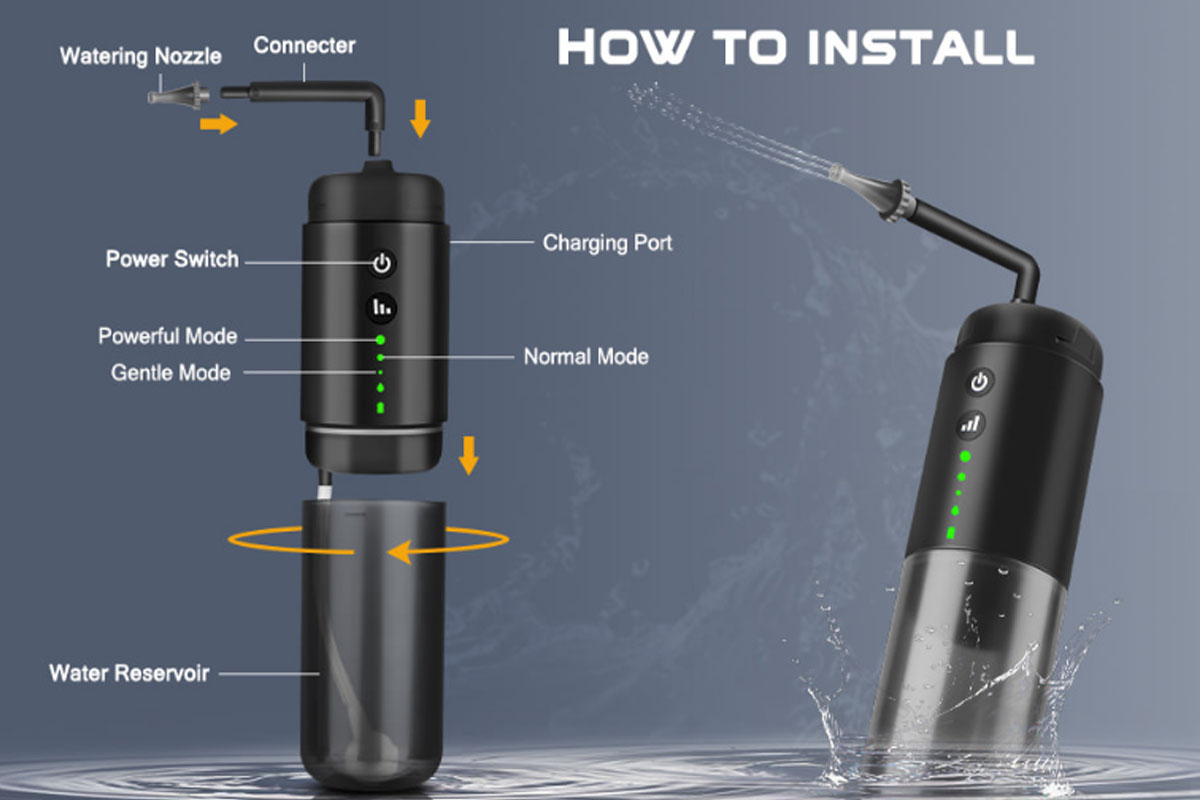 HOW TO INSTALL

Watering Nozzle

Connecter

Power Switch

Charging Port

Powerful Mode

Normal Mode

Gentle Mode

Water Reservoir