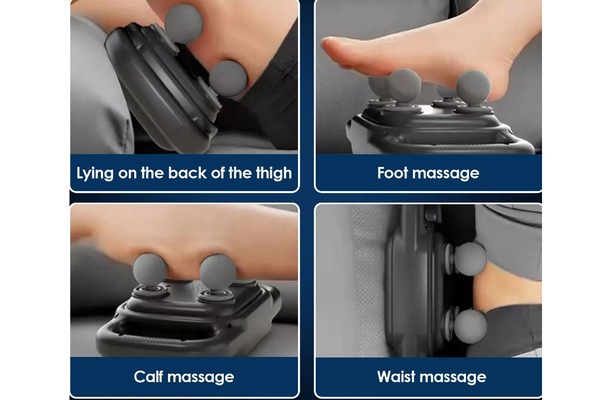 Lying on the back of the thigh

Foot massage

Calf massage

Waist massage