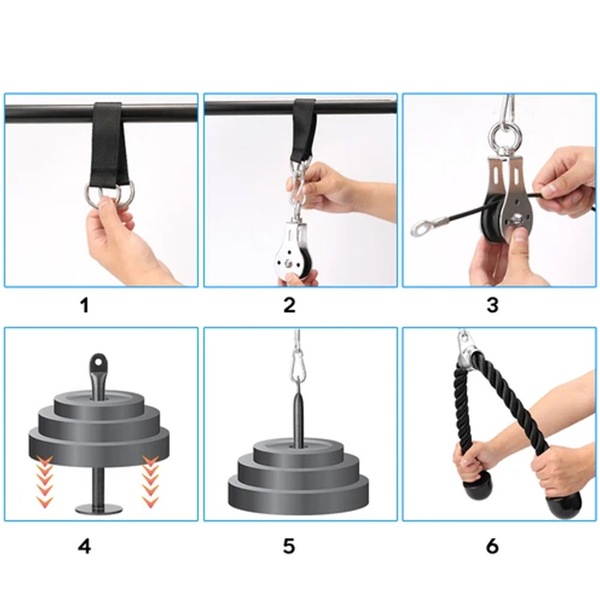 1

2

3

4

5

6