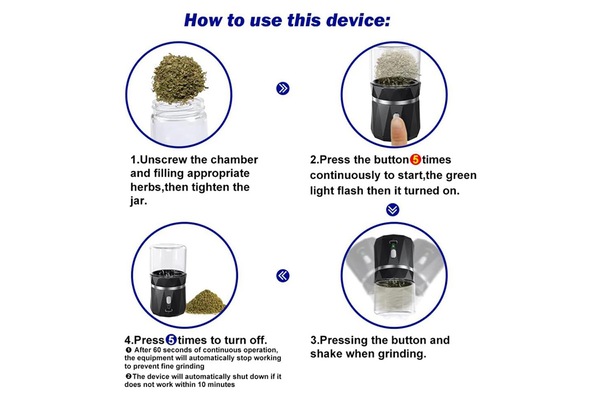 How to use this device:

1.Unscrew the chamber and filling appropriate herbs,then tighten the jar.

2.Press the button 5 times continuously to start,the green light flash then it turned on.

3.Pressing the button and shake when grinding.

4.Press 5 times to turn off.
❶ After 60 seconds of continuous operation, the equipment will automatically stop working to prevent fine grinding
❷ The device will automatically shut down if it does not work within 10 minutes