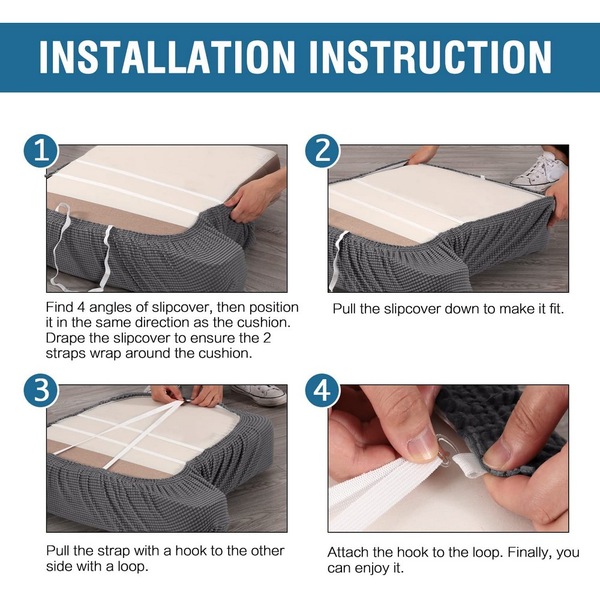 INSTALLATION INSTRUCTION

1

Find 4 angles of slipcover, then position it in the same direction as the cushion. Drape the slipcover to ensure the 2 straps wrap around the cushion.

2

Pull the slipcover down to make it fit.

3

Pull the strap with a hook to the other side with a loop.

4

Attach the hook to the loop. Finally, you can enjoy it.