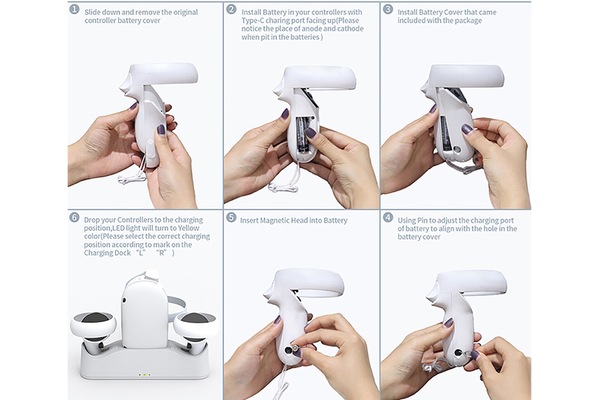 1 Slide down and remove the original controller battery cover

2 Install Battery in your controllers with Type-C charing port facing up(Please notice the place of anode and cathode when pit in the batteries )

3 Install Battery Cover that came included with the package

6 Drop your Controllers to the charging position,LED light will turn to Yellow color(Please select the correct charging position according to mark on the Charging Dock "L" "R" )

5 Insert Magnetic Head into Battery

4 Using Pin to adjust the charging port of battery to align with the hole in the battery cover