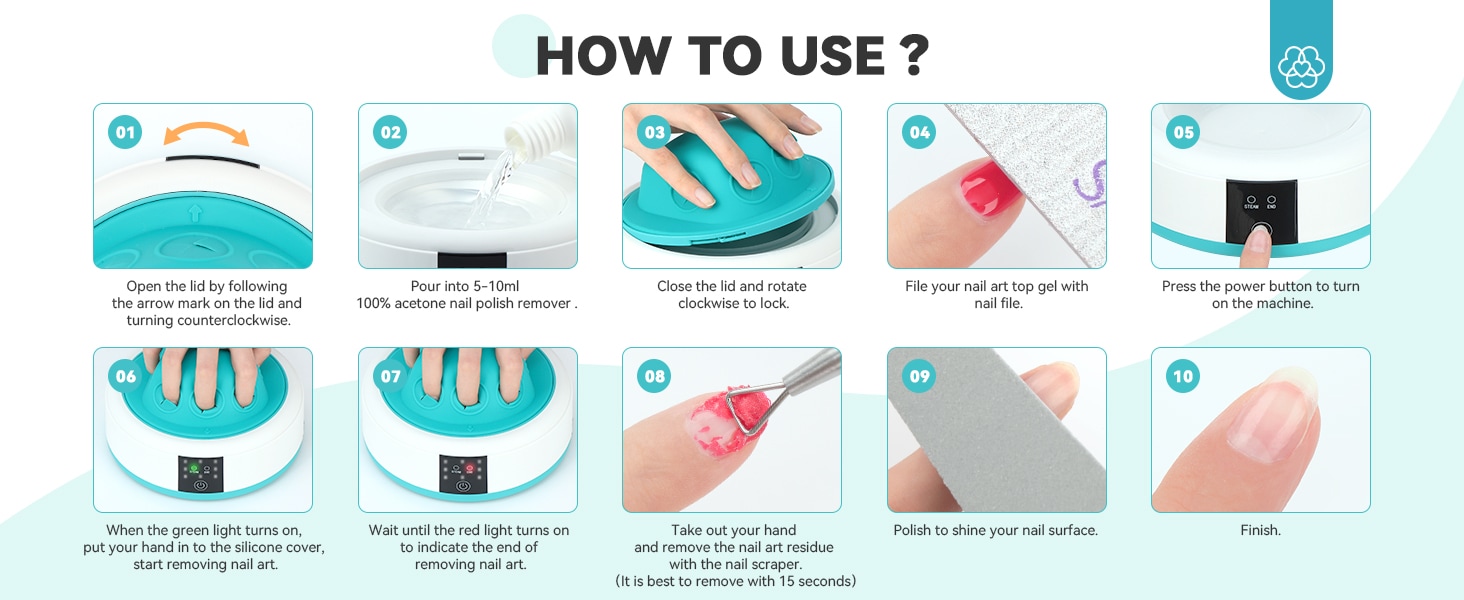 HOW TO USE ?

01
Open the lid by following the arrow mark on the lid and turning counterclockwise.

02
Pour into 5-10ml 100% acetone nail polish remover .

03
Close the lid and rotate clockwise to lock.

04
File your nail art top gel with nail file.

05
STEAM END
Press the power button to turn on the machine.

06
When the green light turns on, put your hand in to the silicone cover, start removing nail art.

07
Wait until the red light turns on to indicate the end of removing nail art.

08
Take out your hand and remove the nail art residue with the nail scraper. (It is best to remove with 15 seconds)

09
Polish to shine your nail surface.

10
Finish.