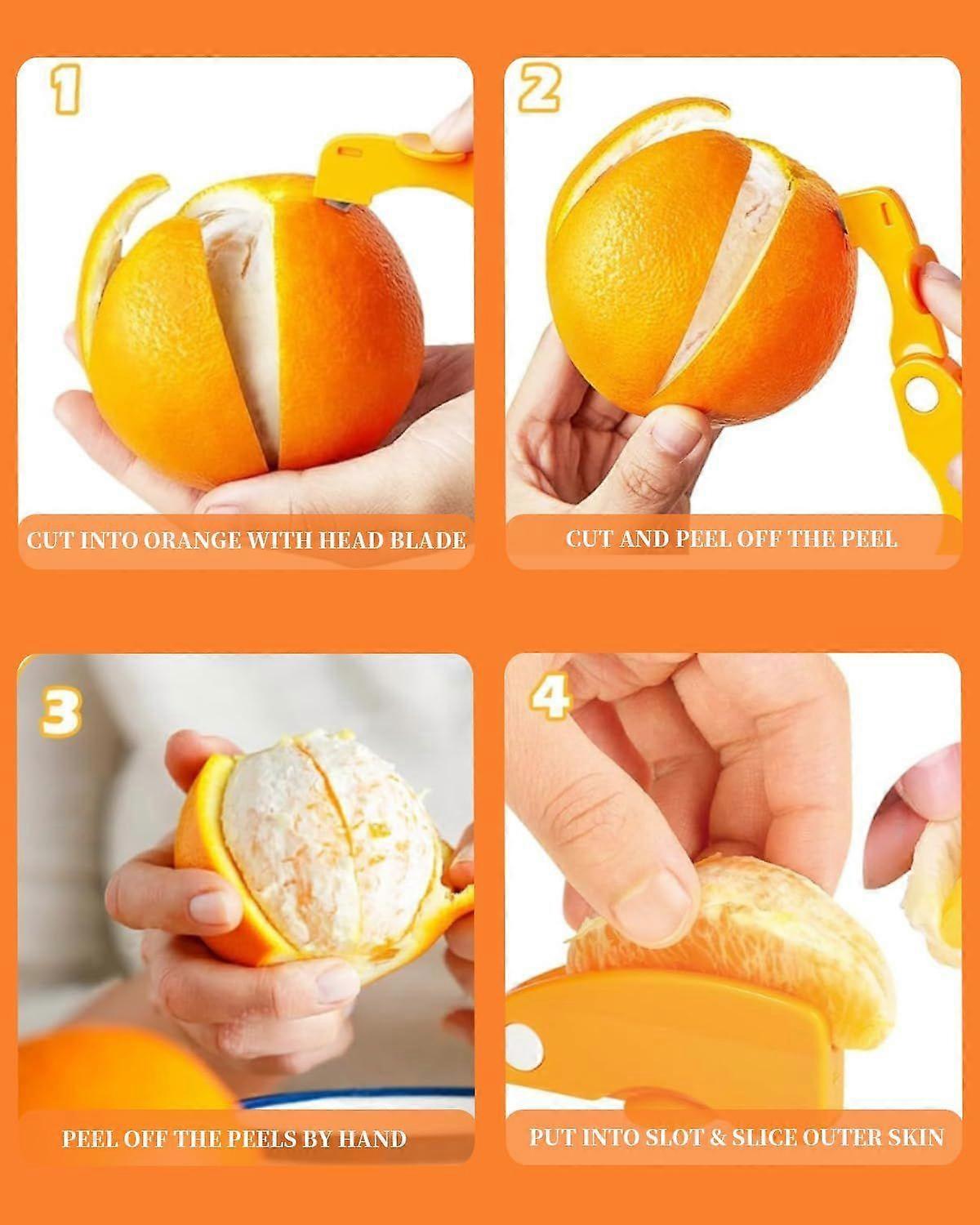 1

CUT INTO ORANGE WITH HEAD BLADE

2

CUT AND PEEL OFF THE PEEL

3

PEEL OFF THE PEELS BY HAND

4

PUT INTO SLOT & SLICE OUTER SKIN