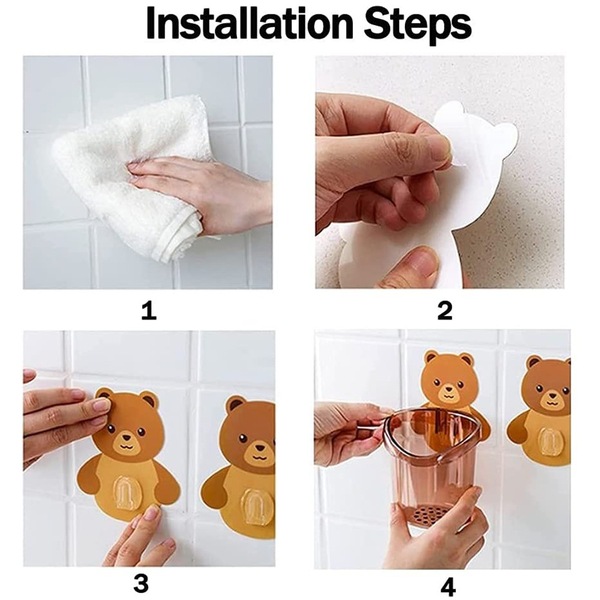 Installation Steps

1

2

3

4